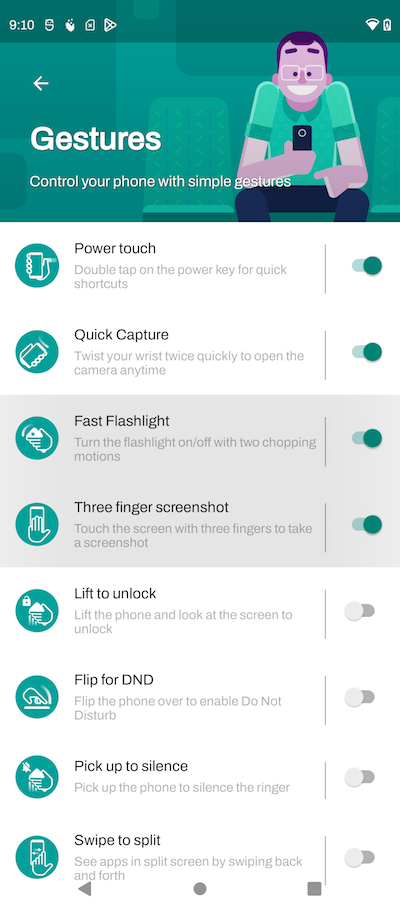 9:10

Gestures

Control your phone with simple gestures

Power touch
Double tap on the power key for quick shortcuts

Quick Capture
Twist your wrist twice quickly to open the camera anytime

Fast Flashlight
Turn the flashlight on/off with two chopping motions

Three finger screenshot
Touch the screen with three fingers to take a screenshot

Lift to unlock
Lift the phone and look at the screen to unlock

Flip for DND
Flip the phone over to enable Do Not Disturb

Pick up to silence
Pick up the phone to silence the ringer

Swipe to split
See apps in split screen by swiping back and forth